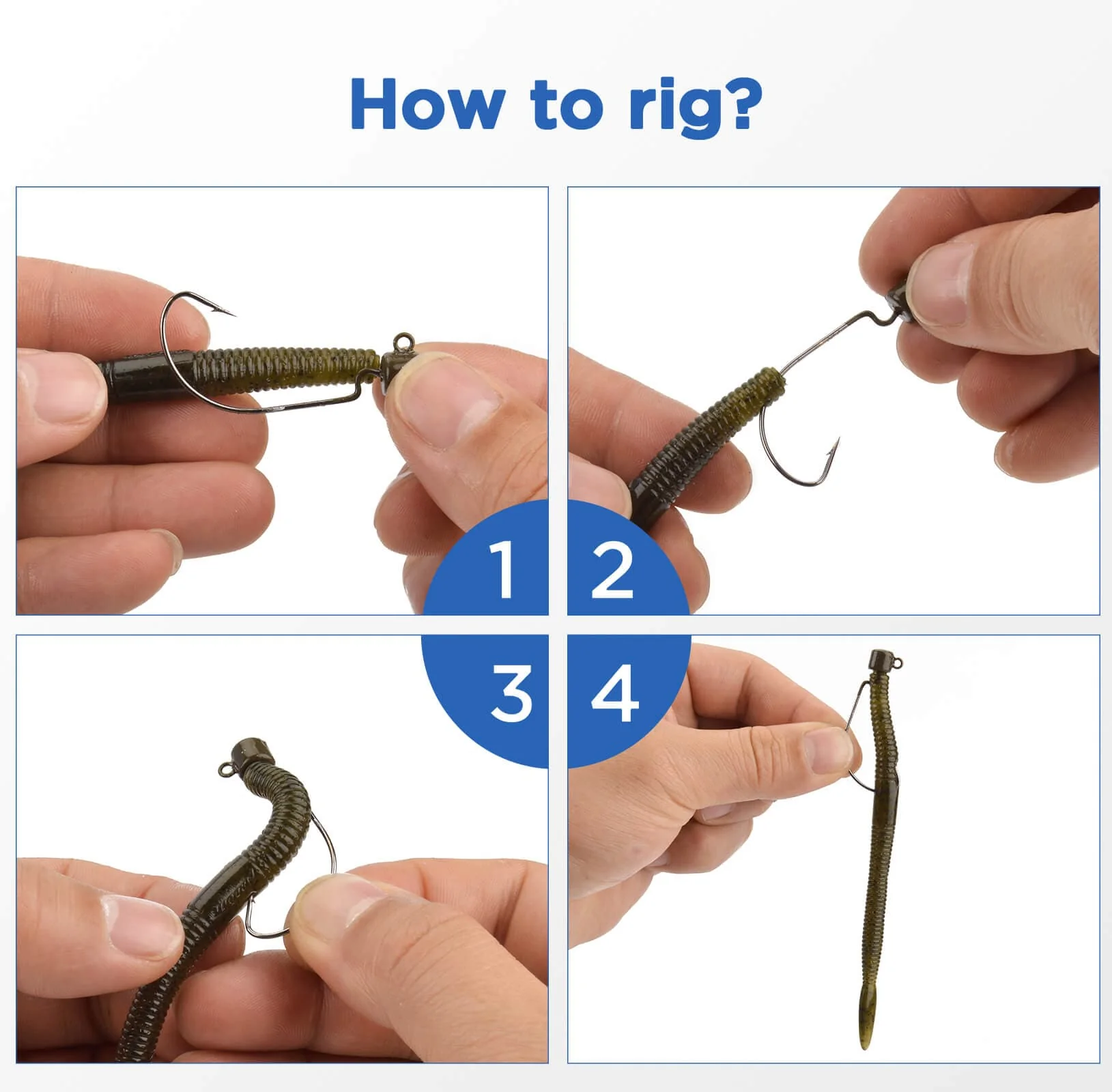 How to rig?

1

2

3

4