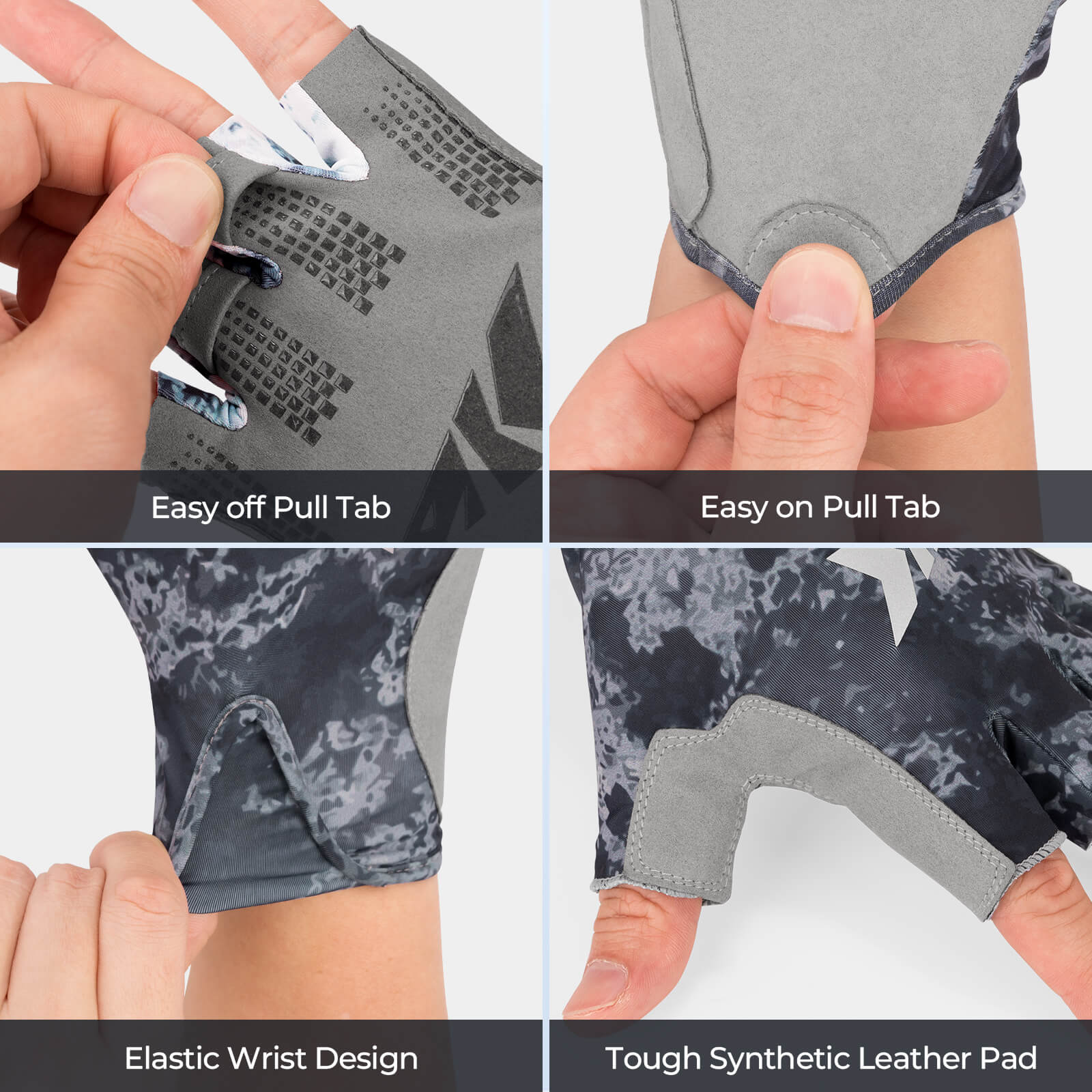 Easy off Pull Tab

Easy on Pull Tab

Elastic Wrist Design

Tough Synthetic Leather Pad