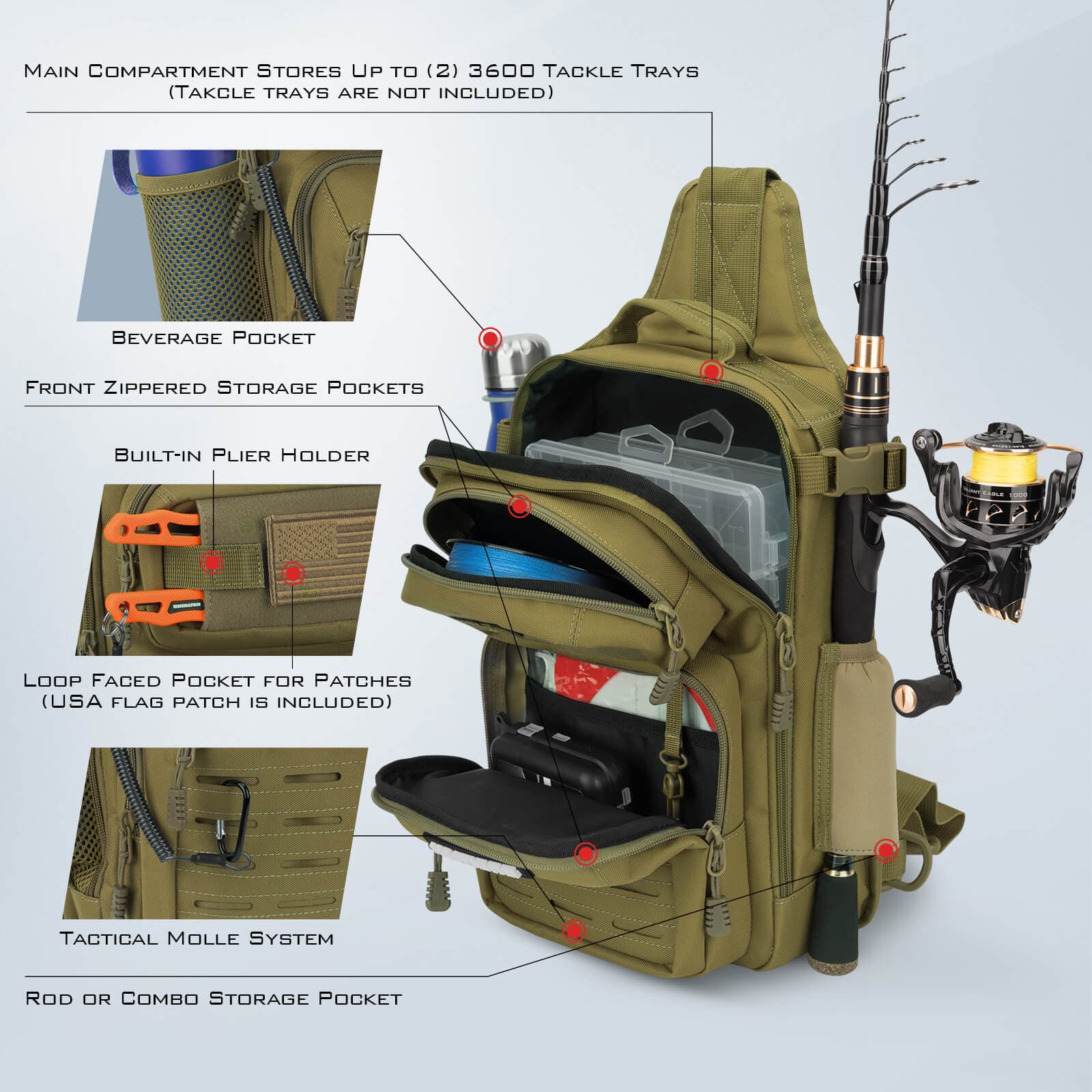 Main Compartment Stores Up to (2) 3600 Tackle Trays
(Takcle trays are not included)

Beverage Pocket

Front Zippered Storage Pockets

Built-in Plier Holder

Loop Faced Pocket for Patches
(USA flag patch is included)

Tactical Molle System

Rod or Combo Storage Pocket

VALIANT EAGLE 1000